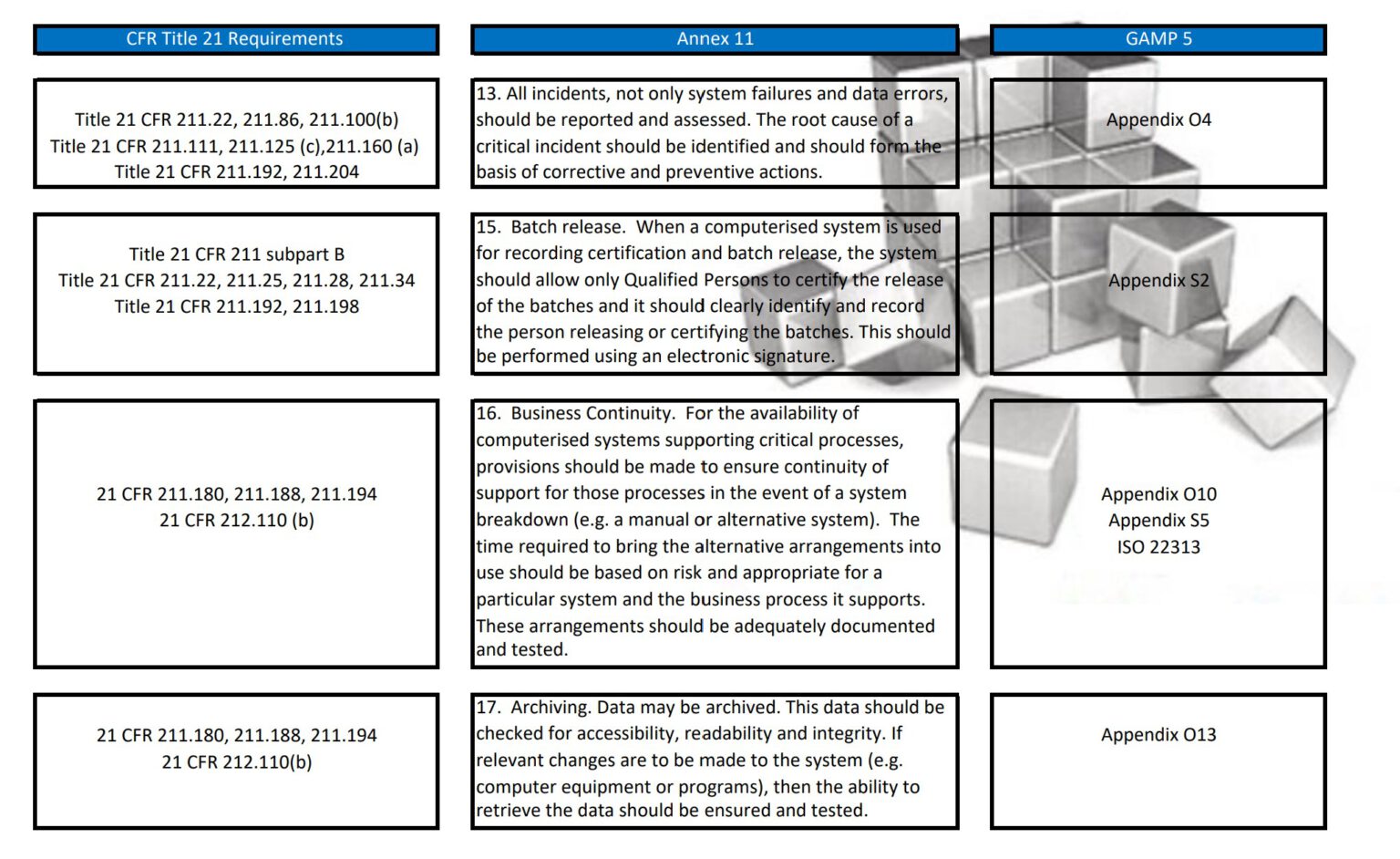 | CFR Title 21 Requirements | Annex 11 | GAMP 5 |
|---|---|---|
| Title 21 CFR 211.22, 211.86, 211.100(b) Title 21 CFR 211.111, 211.125 (c),211.160 (a) Title 21 CFR 211.192, 211.204 | 13. All incidents, not only system failures and data errors, should be reported and assessed. The root cause of a critical incident should be identified and should form the basis of corrective and preventive actions. | Appendix O4 |
| Title 21 CFR 211 subpart B Title 21 CFR 211.22, 211.25, 211.28, 211.34 Title 21 CFR 211.192, 211.198 | 15. Batch release. When a computerised system is used for recording certification and batch release, the system should allow only Qualified Persons to certify the release of the batches and it should clearly identify and record the person releasing or certifying the batches. This should be performed using an electronic signature. | Appendix S2 |
| 21 CFR 211.180, 211.188, 211.194 21 CFR 212.110 (b) | 16. Business Continuity. For the availability of computerised systems supporting critical processes, provisions should be made to ensure continuity of support for those processes in the event of a system breakdown (e.g. a manual or alternative system). The time required to bring the alternative arrangements into use should be based on risk and appropriate for a particular system and the business process it supports. These arrangements should be adequately documented and tested. | Appendix O10 Appendix S5 ISO 22313 |
| 21 CFR 211.180, 211.188, 211.194 21 CFR 212.110(b) | 17. Archiving. Data may be archived. This data should be checked for accessibility, readability and integrity. If relevant changes are to be made to the system (e.g. computer equipment or programs), then the ability to retrieve the data should be ensured and tested. | Appendix O13 |