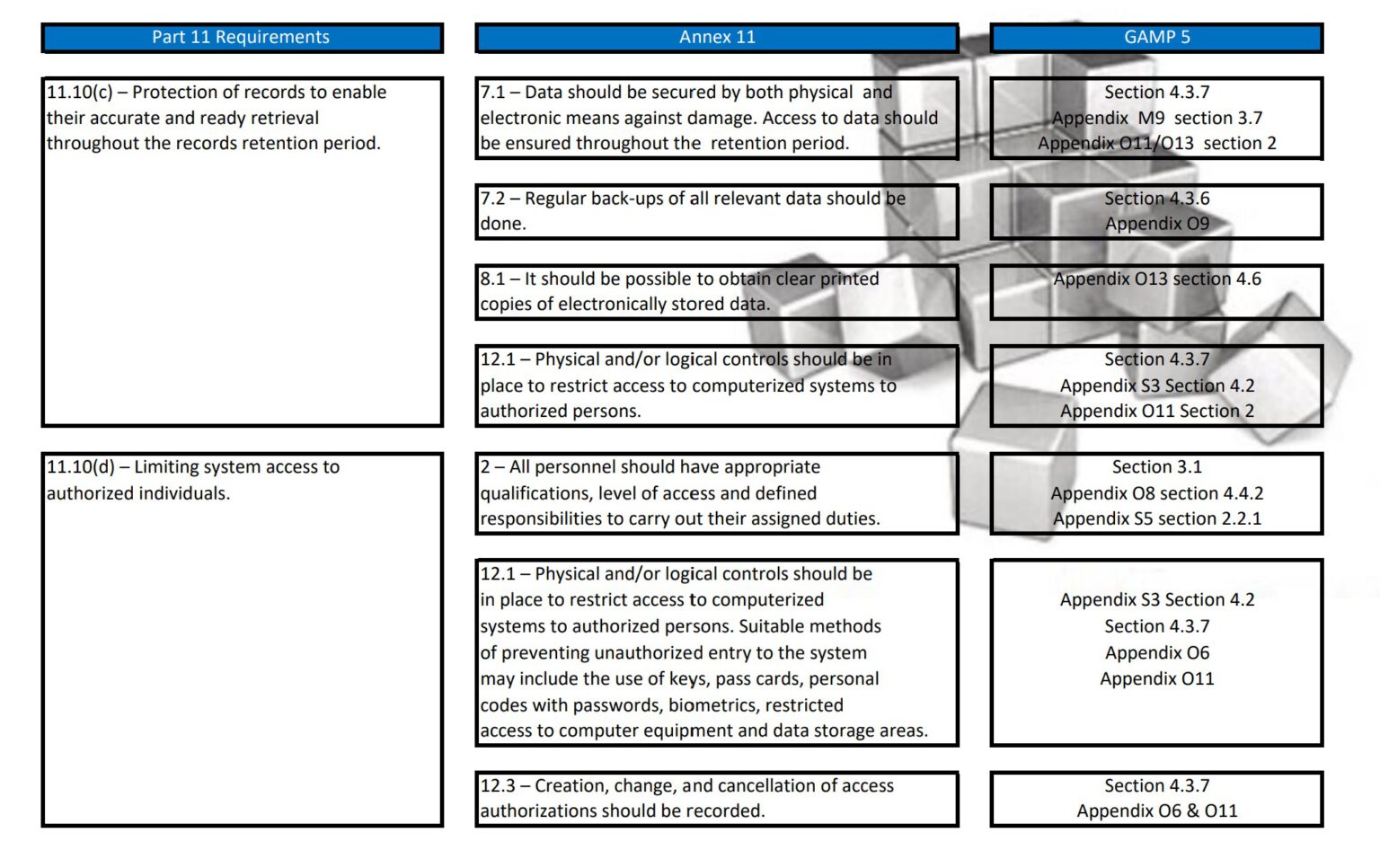 | Part 11 Requirements | Annex 11 | GAMP 5 |
|---|---|---|
| 11.10(c) – Protection of records to enable their accurate and ready retrieval throughout the records retention period. | 7.1 – Data should be secured by both physical and electronic means against damage. Access to data should be ensured throughout the retention period. | Section 4.3.7 Appendix M9 section 3.7 Appendix O11/O13 section 2 |
| | 7.2 – Regular back-ups of all relevant data should be done. | Section 4.3.6 Appendix O9 |
| | 8.1 – It should be possible to obtain clear printed copies of electronically stored data. | Appendix O13 section 4.6 |
| | 12.1 – Physical and/or logical controls should be in place to restrict access to computerized systems to authorized persons. | Section 4.3.7 Appendix S3 Section 4.2 Appendix O11 Section 2 |
| 11.10(d) – Limiting system access to authorized individuals. | 2 – All personnel should have appropriate qualifications, level of access and defined responsibilities to carry out their assigned duties. | Section 3.1 Appendix O8 section 4.4.2 Appendix S5 section 2.2.1 |
| | 12.1 – Physical and/or logical controls should be in place to restrict access to computerized systems to authorized persons. Suitable methods of preventing unauthorized entry to the system may include the use of keys, pass cards, personal codes with passwords, biometrics, restricted access to computer equipment and data storage areas. | Appendix S3 Section 4.2 Section 4.3.7 Appendix O6 Appendix O11 |
| | 12.3 – Creation, change, and cancellation of access authorizations should be recorded. | Section 4.3.7 Appendix O6 & O11 |