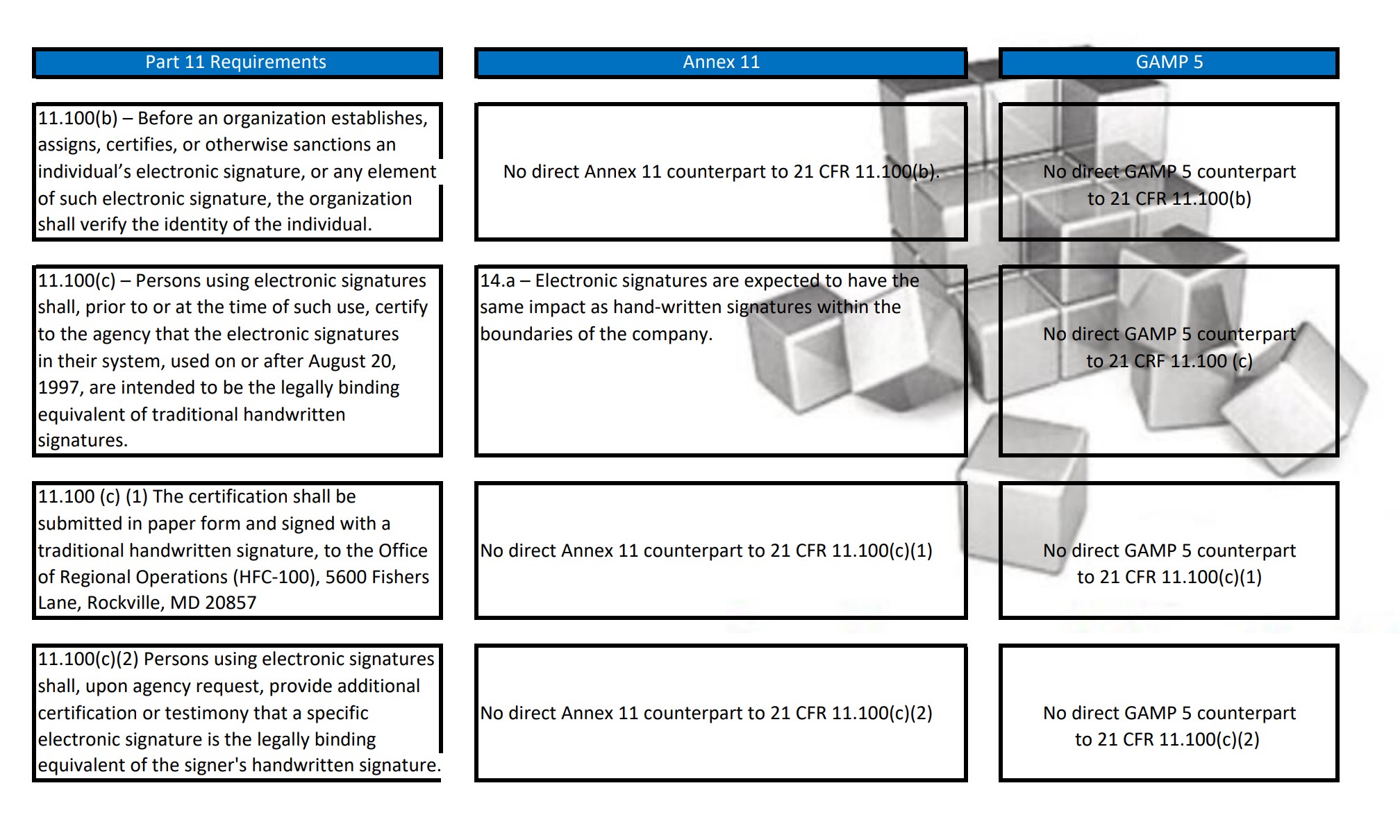 | Part 11 Requirements | Annex 11 | GAMP 5 |
|---|---|---|
| 11.100(b) – Before an organization establishes, assigns, certifies, or otherwise sanctions an individual's electronic signature, or any element of such electronic signature, the organization shall verify the identity of the individual. | No direct Annex 11 counterpart to 21 CFR 11.100(b). | No direct GAMP 5 counterpart to 21 CFR 11.100(b) |
| 11.100(c) – Persons using electronic signatures shall, prior to or at the time of such use, certify to the agency that the electronic signatures in their system, used on or after August 20, 1997, are intended to be the legally binding equivalent of traditional handwritten signatures. | 14.a – Electronic signatures are expected to have the same impact as hand-written signatures within the boundaries of the company. | No direct GAMP 5 counterpart to 21 CRF 11.100 (c) |
| 11.100 (c) (1) The certification shall be submitted in paper form and signed with a traditional handwritten signature, to the Office of Regional Operations (HFC-100), 5600 Fishers Lane, Rockville, MD 20857 | No direct Annex 11 counterpart to 21 CFR 11.100(c)(1) | No direct GAMP 5 counterpart to 21 CFR 11.100(c)(1) |
| 11.100(c)(2) Persons using electronic signatures shall, upon agency request, provide additional certification or testimony that a specific electronic signature is the legally binding equivalent of the signer's handwritten signature. | No direct Annex 11 counterpart to 21 CFR 11.100(c)(2) | No direct GAMP 5 counterpart to 21 CFR 11.100(c)(2) |